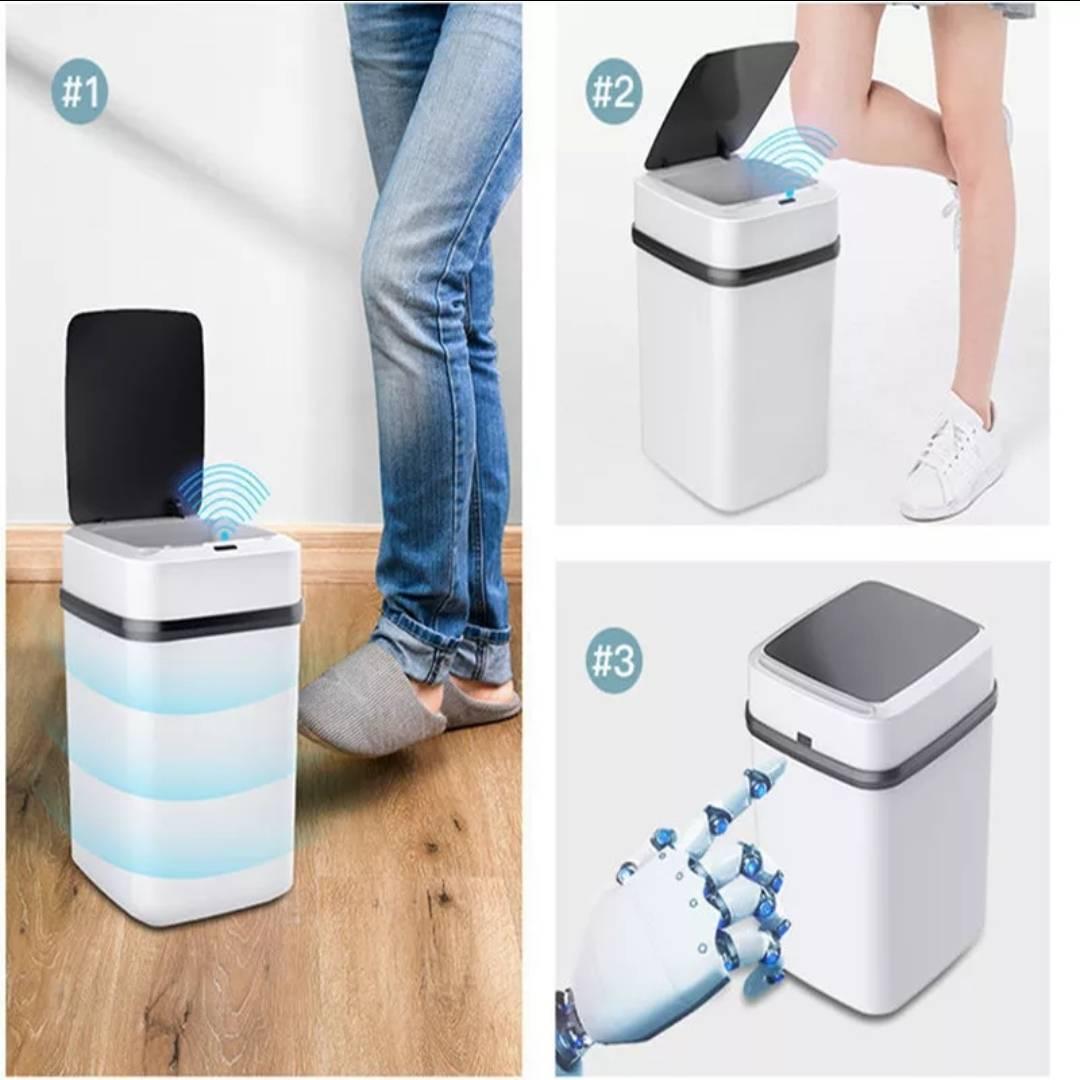 #1

#2

#3