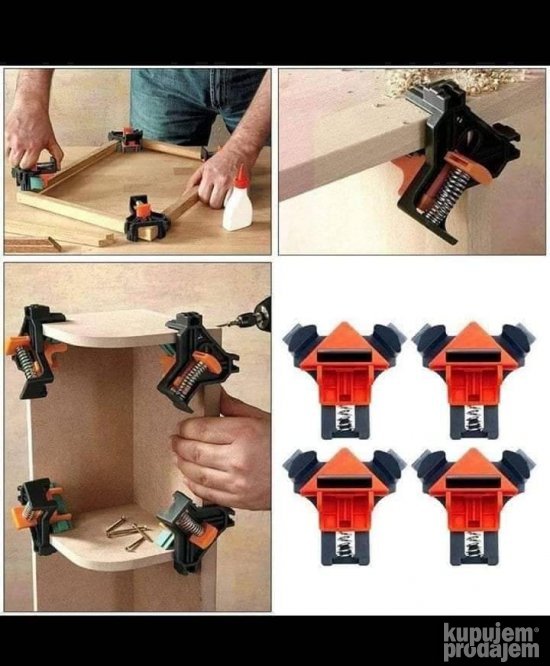 kupujem prodajem