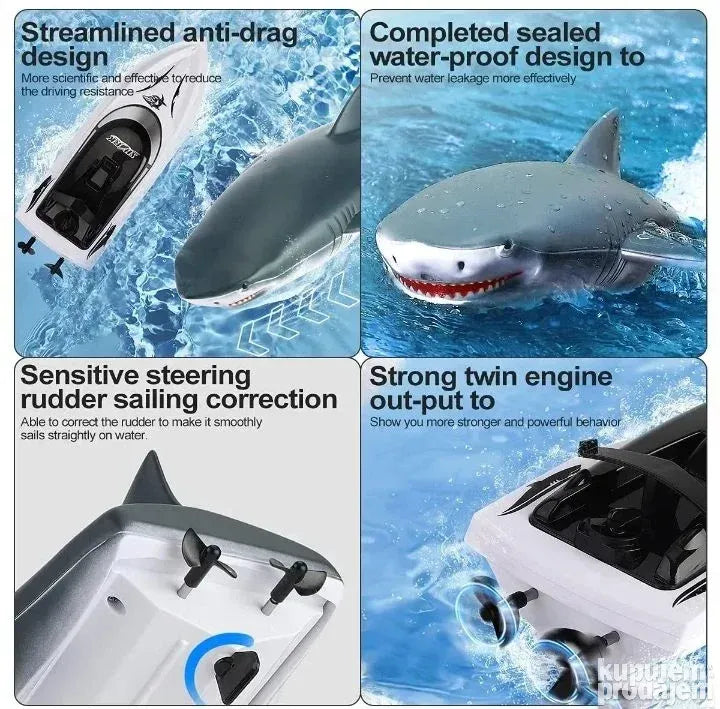 Streamlined anti-drag design
More scientific and effective to reduce the driving resistance

Completed sealed water-proof design to
Prevent water leakage more effectively

Sensitive steering rudder sailing correction
Able to correct the rudder to make it smoothly sails straightly on water.

Strong twin engine out-put to
Show you more stronger and powerful behavior

kupujem prodajem