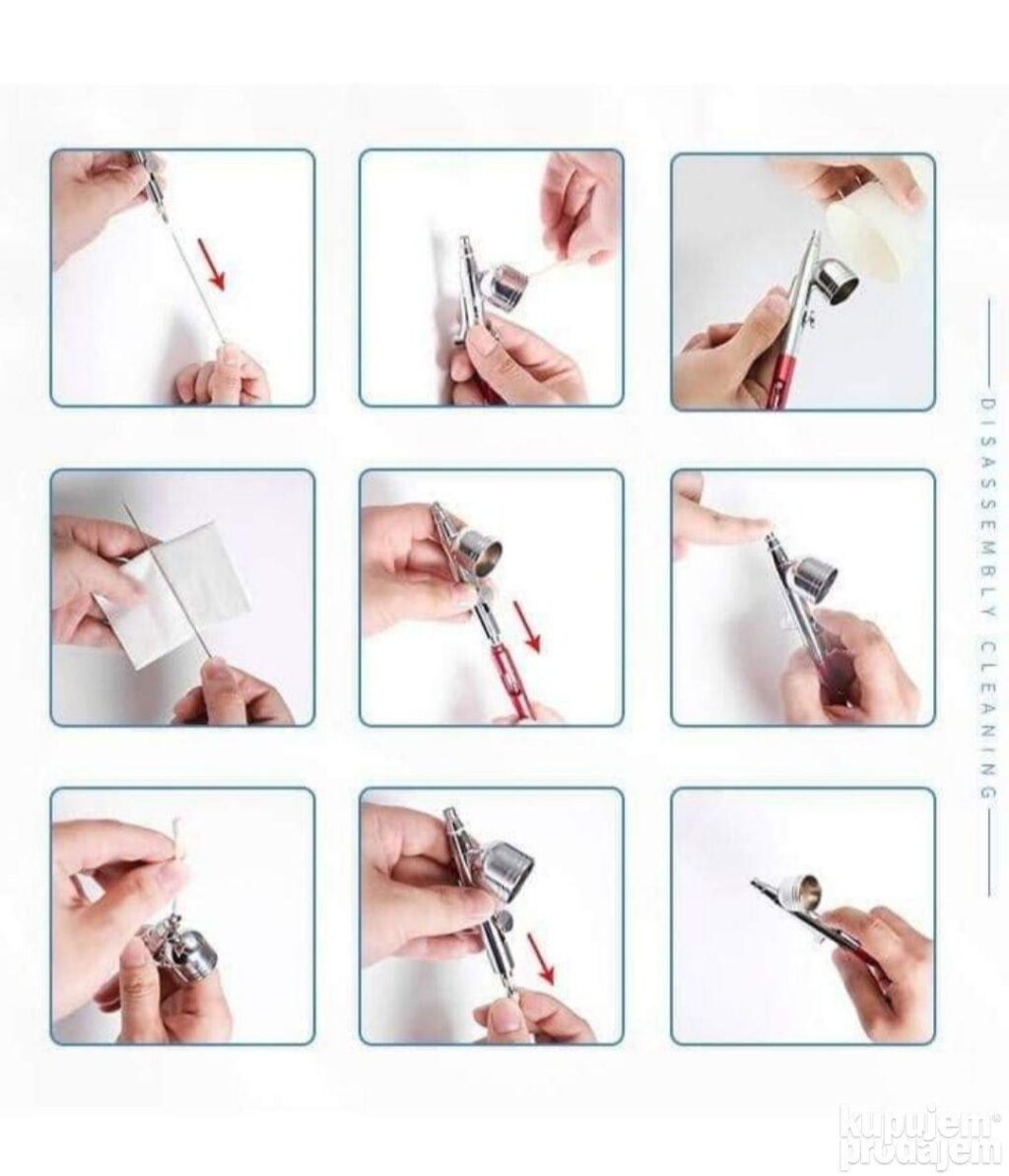 DISASSEMBLY CLEANING

kupujem prodajem