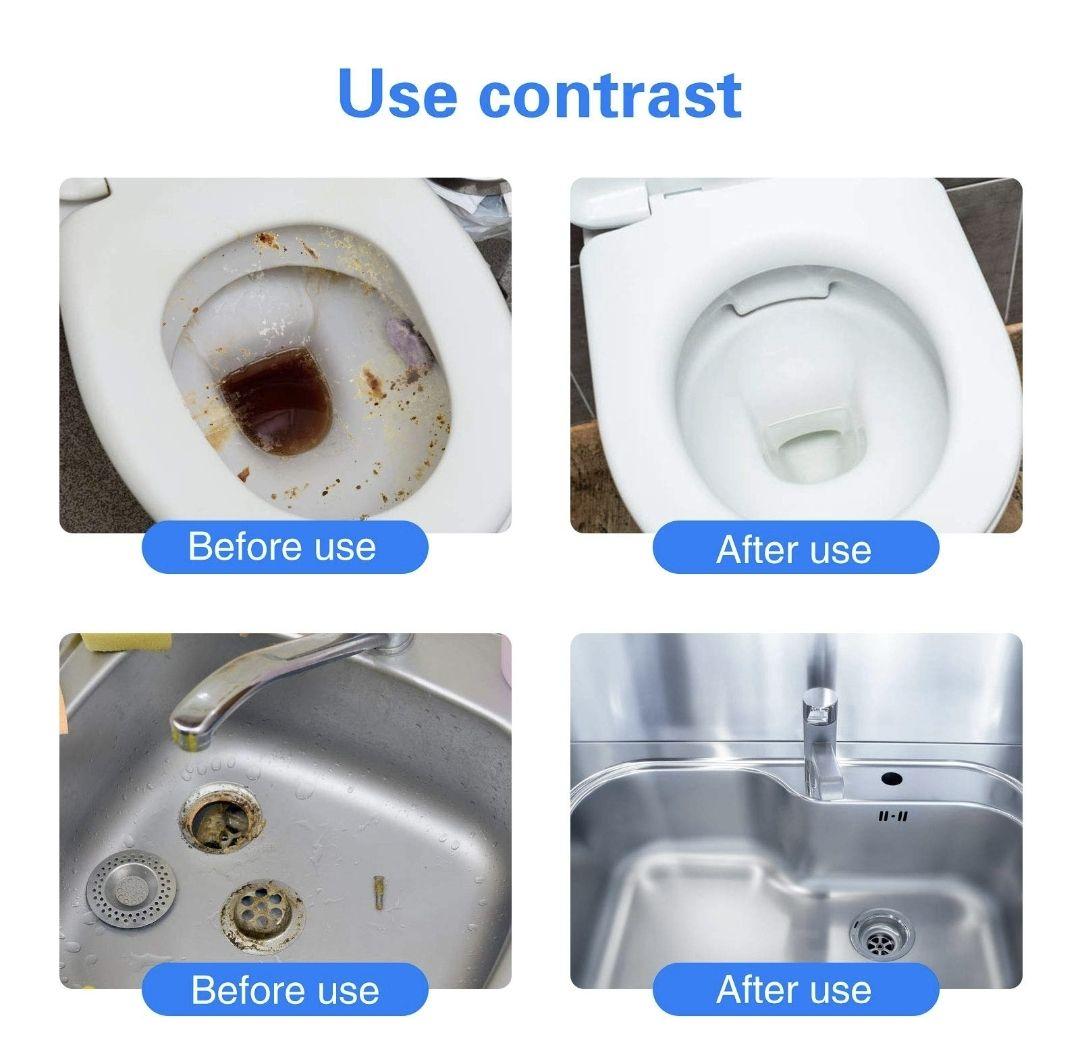 Use contrast

Before use

After use

Before use

After use