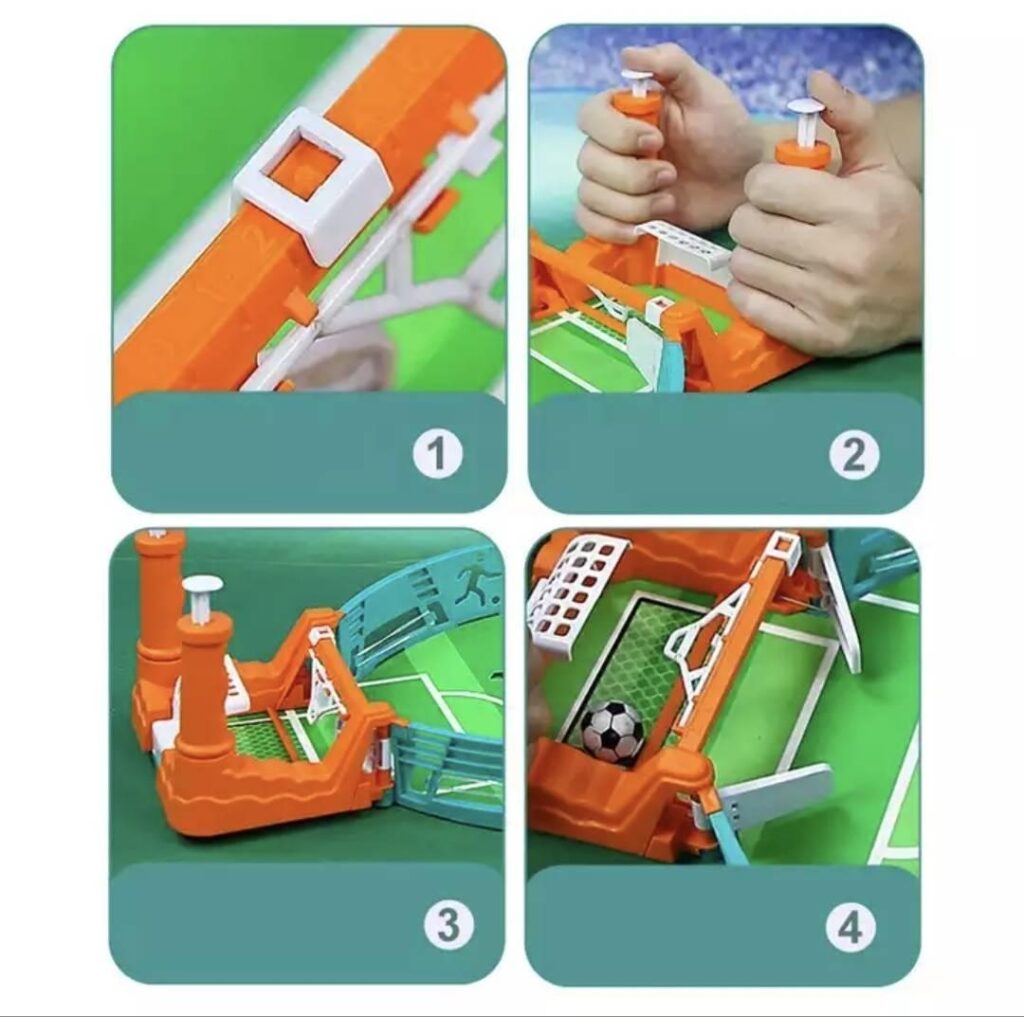 1

2

3

4