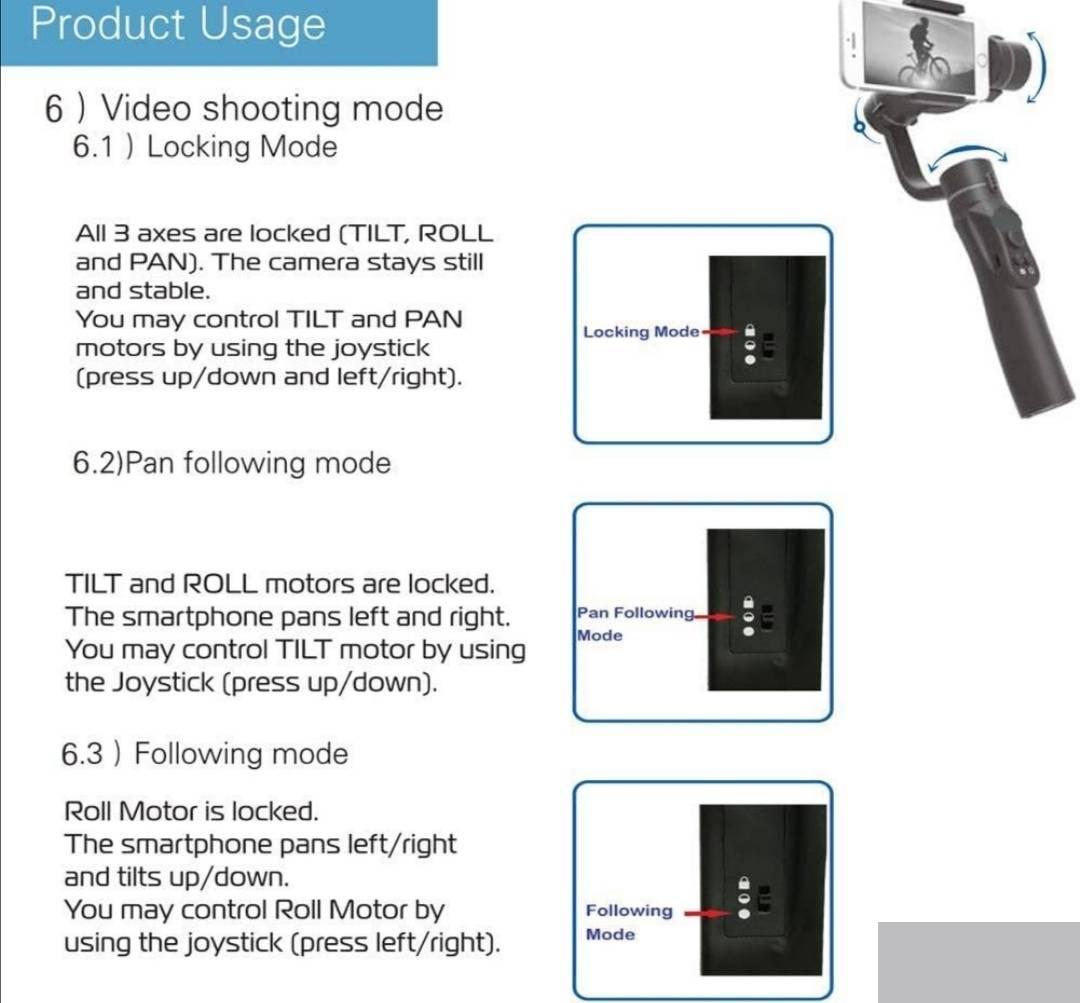 Product Usage

6 ) Video shooting mode
6.1 ) Locking Mode

All 3 axes are locked (TILT, ROLL and PAN). The camera stays still and stable.
You may control TILT and PAN motors by using the joystick (press up/down and left/right).

Locking Mode

6.2)Pan following mode

TILT and ROLL motors are locked. The smartphone pans left and right. You may control TILT motor by using the Joystick (press up/down).

Pan Following Mode

6.3 ) Following mode

Roll Motor is locked.
The smartphone pans left/right and tilts up/down.
You may control Roll Motor by using the joystick (press left/right).

Following Mode