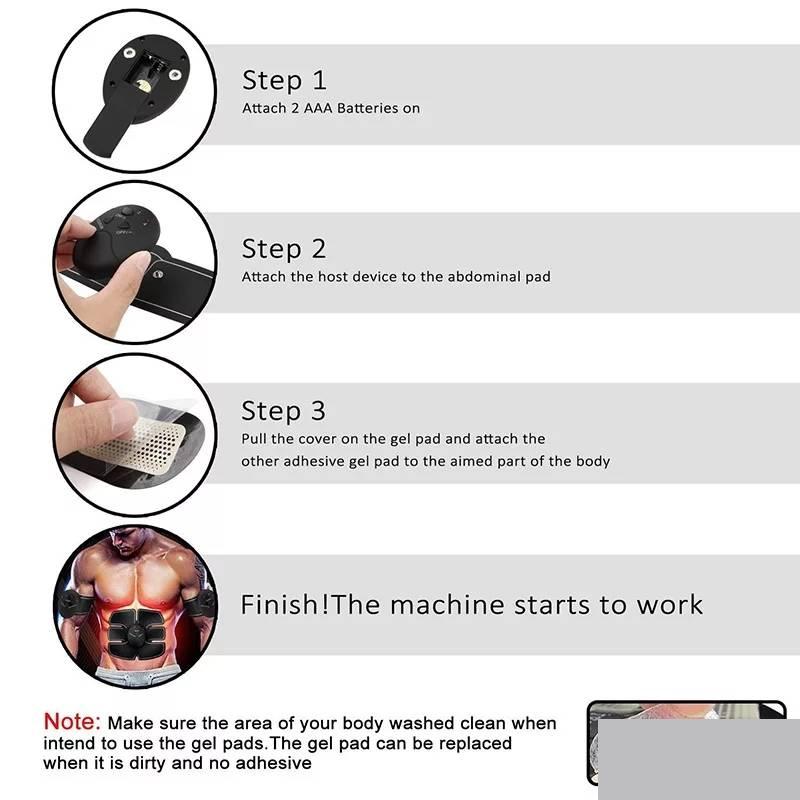 Step 1
Attach 2 AAA Batteries on

Step 2
Attach the host device to the abdominal pad

Step 3
Pull the cover on the gel pad and attach the other adhesive gel pad to the aimed part of the body

Finish!The machine starts to work

Note: Make sure the area of your body washed clean when intend to use the gel pads.The gel pad can be replaced when it is dirty and no adhesive