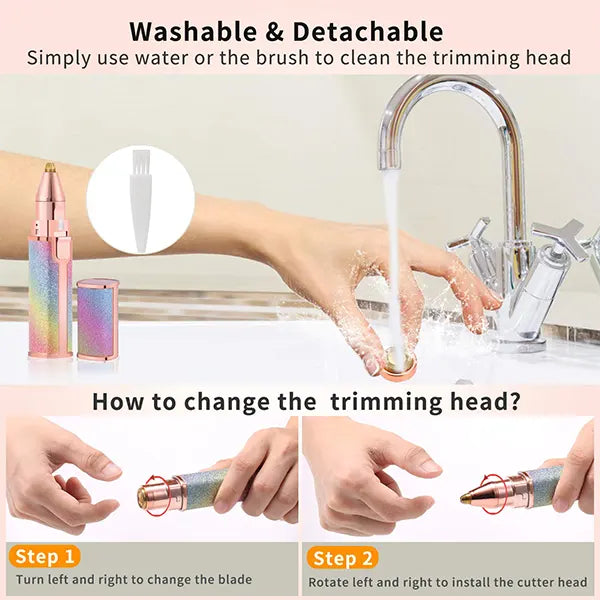 Washable & Detachable
Simply use water or the brush to clean the trimming head

How to change the trimming head?

Step 1
Turn left and right to change the blade

Step 2
Rotate left and right to install the cutter head