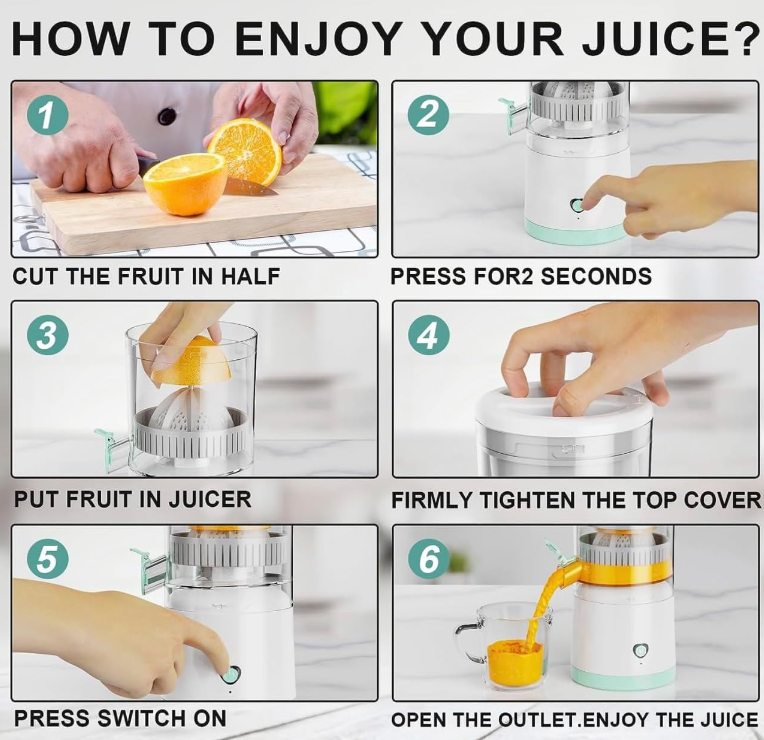 HOW TO ENJOY YOUR JUICE?

1

CUT THE FRUIT IN HALF

2

PRESS FOR2 SECONDS

3

PUT FRUIT IN JUICER

4

FIRMLY TIGHTEN THE TOP COVER

5

PRESS SWITCH ON

6

OPEN THE OUTLET.ENJOY THE JUICE