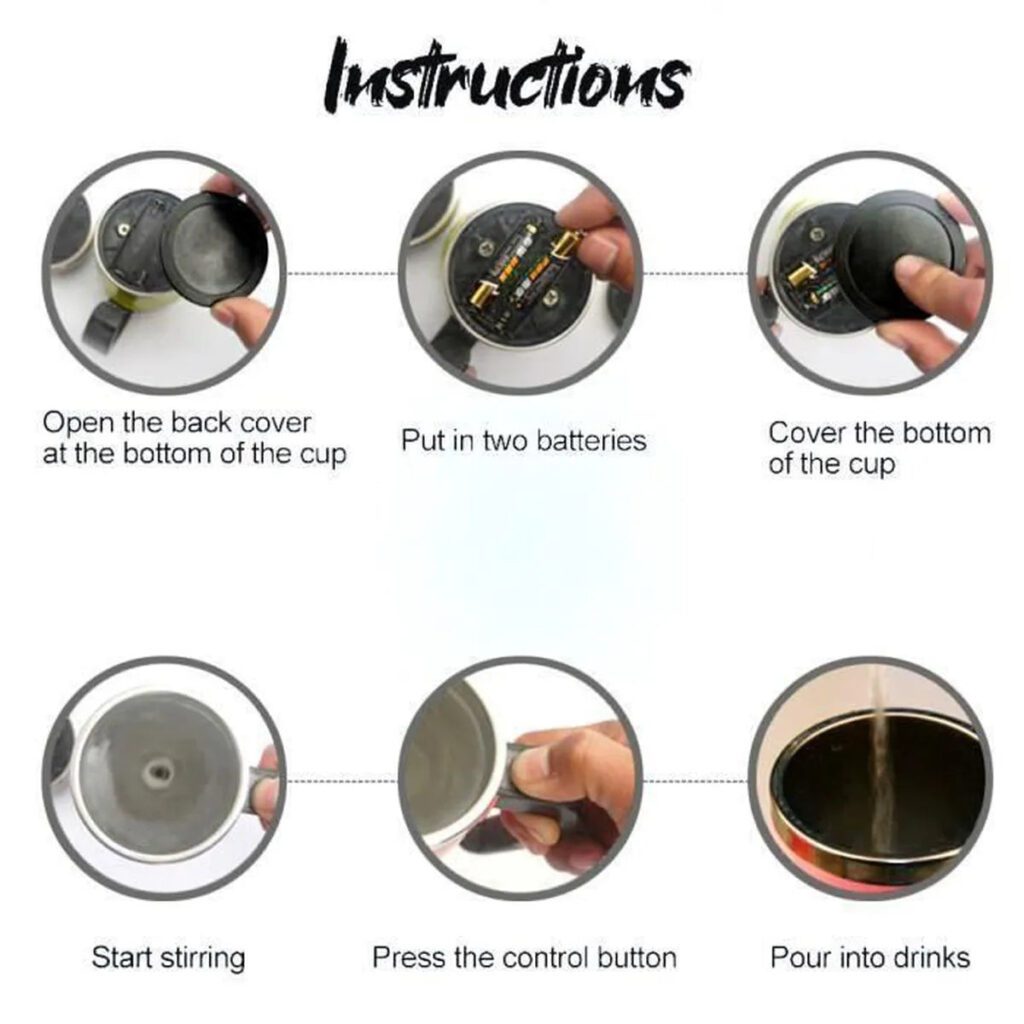 Instructions

Open the back cover at the bottom of the cup

Put in two batteries

Cover the bottom of the cup

Start stirring

Press the control button

Pour into drinks