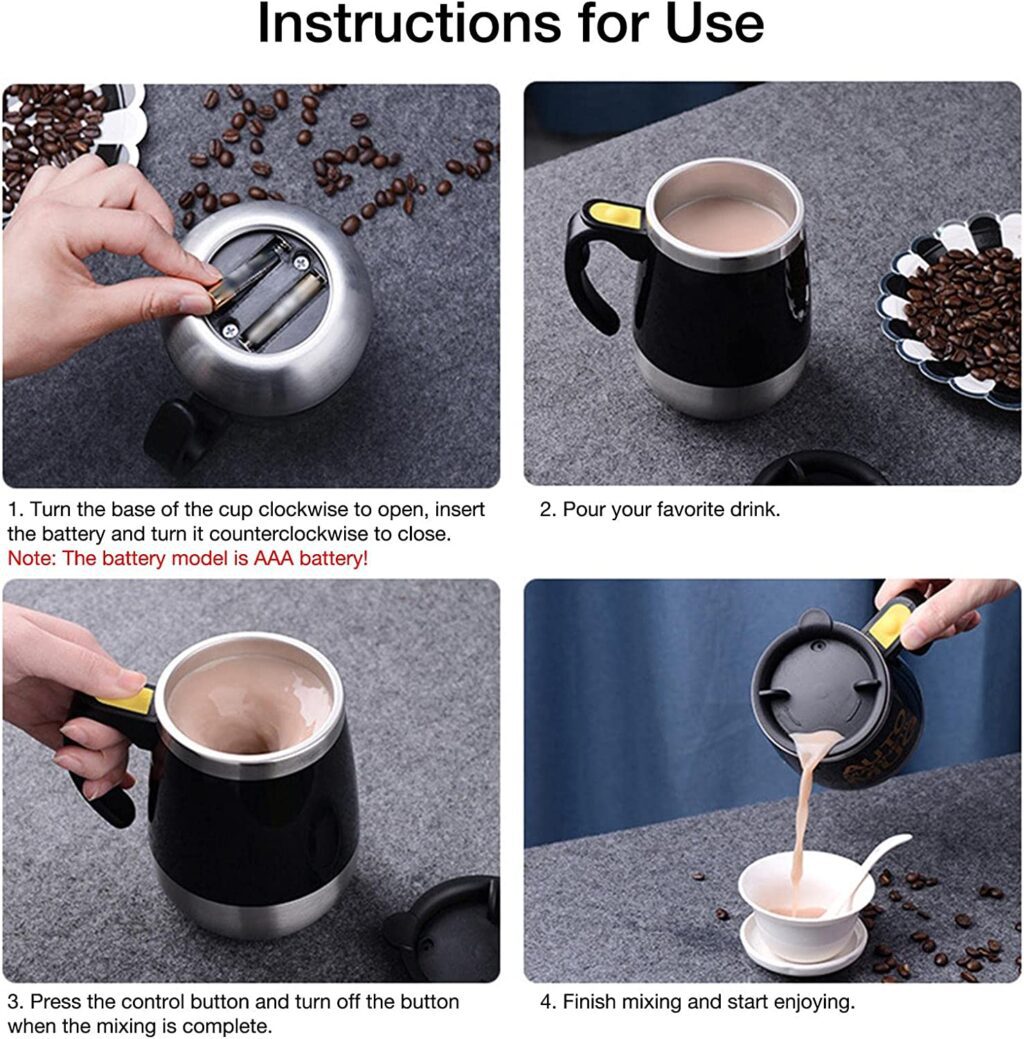 Instructions for Use

1. Turn the base of the cup clockwise to open, insert the battery and turn it counterclockwise to close.
Note: The battery model is AAA battery!

2. Pour your favorite drink.

3. Press the control button and turn off the button when the mixing is complete.

4. Finish mixing and start enjoying.